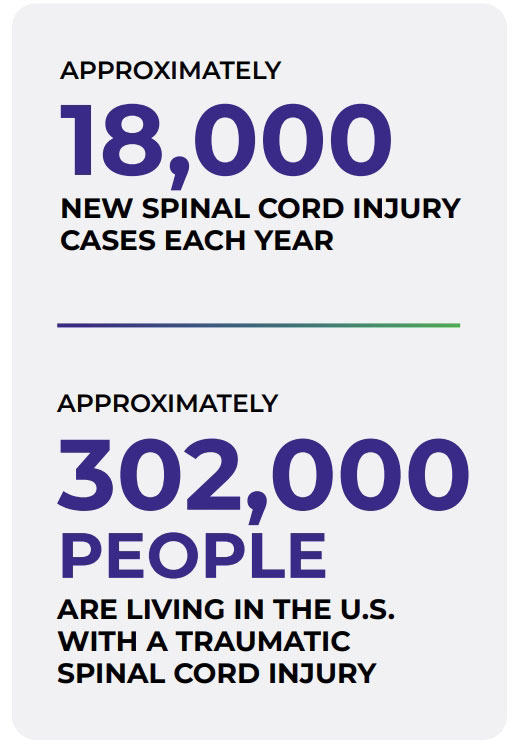 APPROXIMATELY
18,000
NEW SPINAL CORD INJURY CASES EACH YEAR

APPROXIMATELY
302,000
PEOPLE
ARE LIVING IN THE U.S. WITH A TRAUMATIC SPINAL CORD INJURY