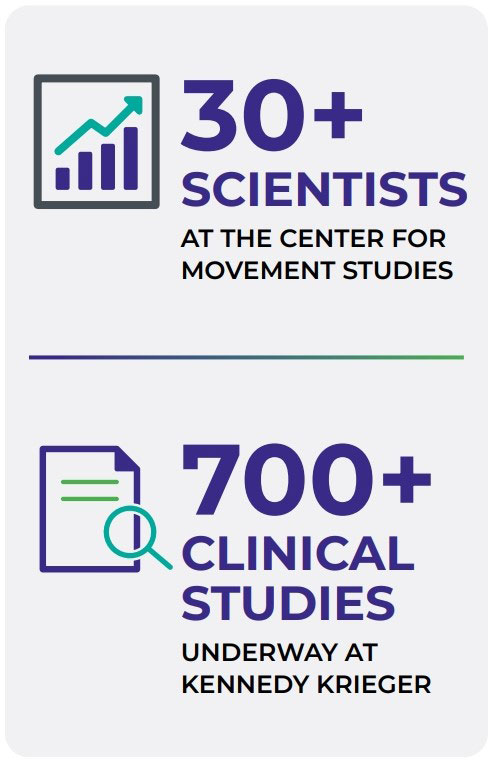 30+
SCIENTISTS
AT THE CENTER FOR MOVEMENT STUDIES

700+
CLINICAL STUDIES
UNDERWAY AT KENNEDY KRIEGER