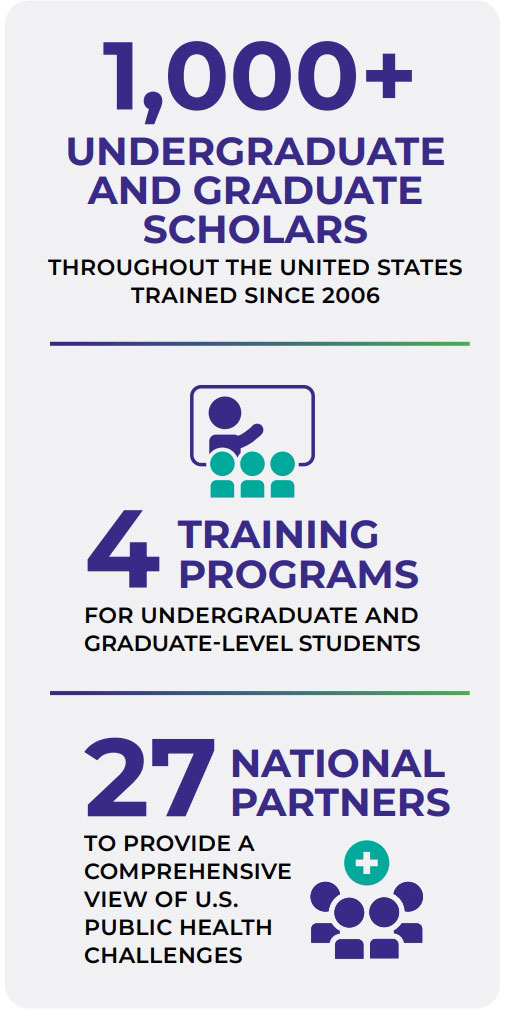 1,000+

UNDERGRADUATE AND GRADUATE SCHOLARS

THROUGHOUT THE UNITED STATES TRAINED SINCE 2006

4 TRAINING PROGRAMS

FOR UNDERGRADUATE AND GRADUATE-LEVEL STUDENTS

27 NATIONAL PARTNERS

TO PROVIDE A COMPREHENSIVE VIEW OF U.S. PUBLIC HEALTH CHALLENGES