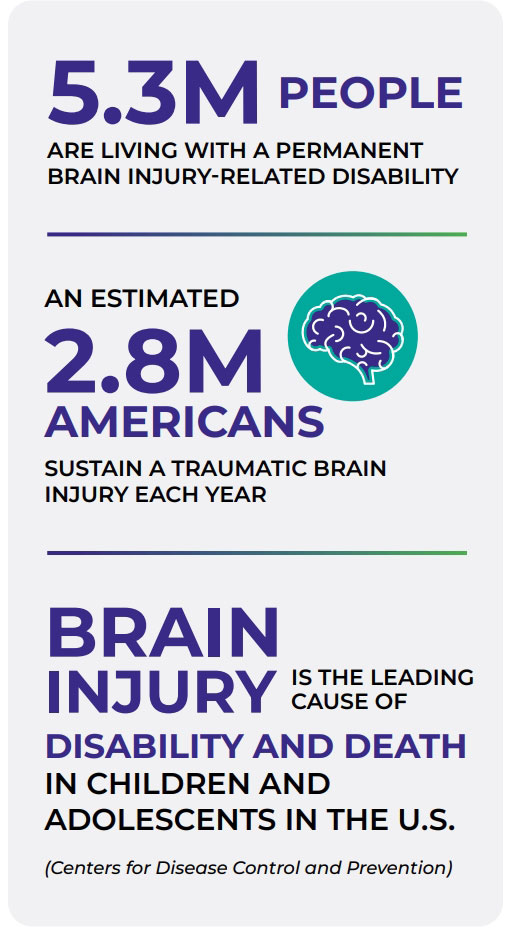 5.3M PEOPLE

ARE LIVING WITH A PERMANENT BRAIN INJURY-RELATED DISABILITY

AN ESTIMATED

2.8M AMERICANS

SUSTAIN A TRAUMATIC BRAIN INJURY EACH YEAR

BRAIN INJURY IS THE LEADING CAUSE OF

DISABILITY AND DEATH

IN CHILDREN AND ADOLESCENTS IN THE U.S.

(Centers for Disease Control and Prevention)